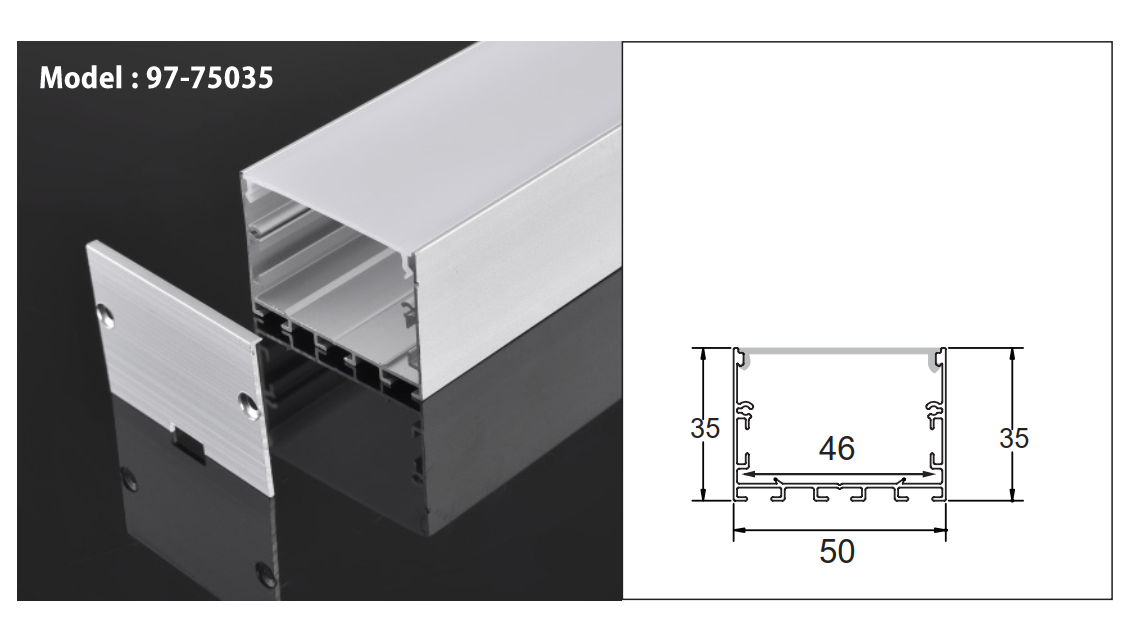 Model : 97-75035

35
46
35
50